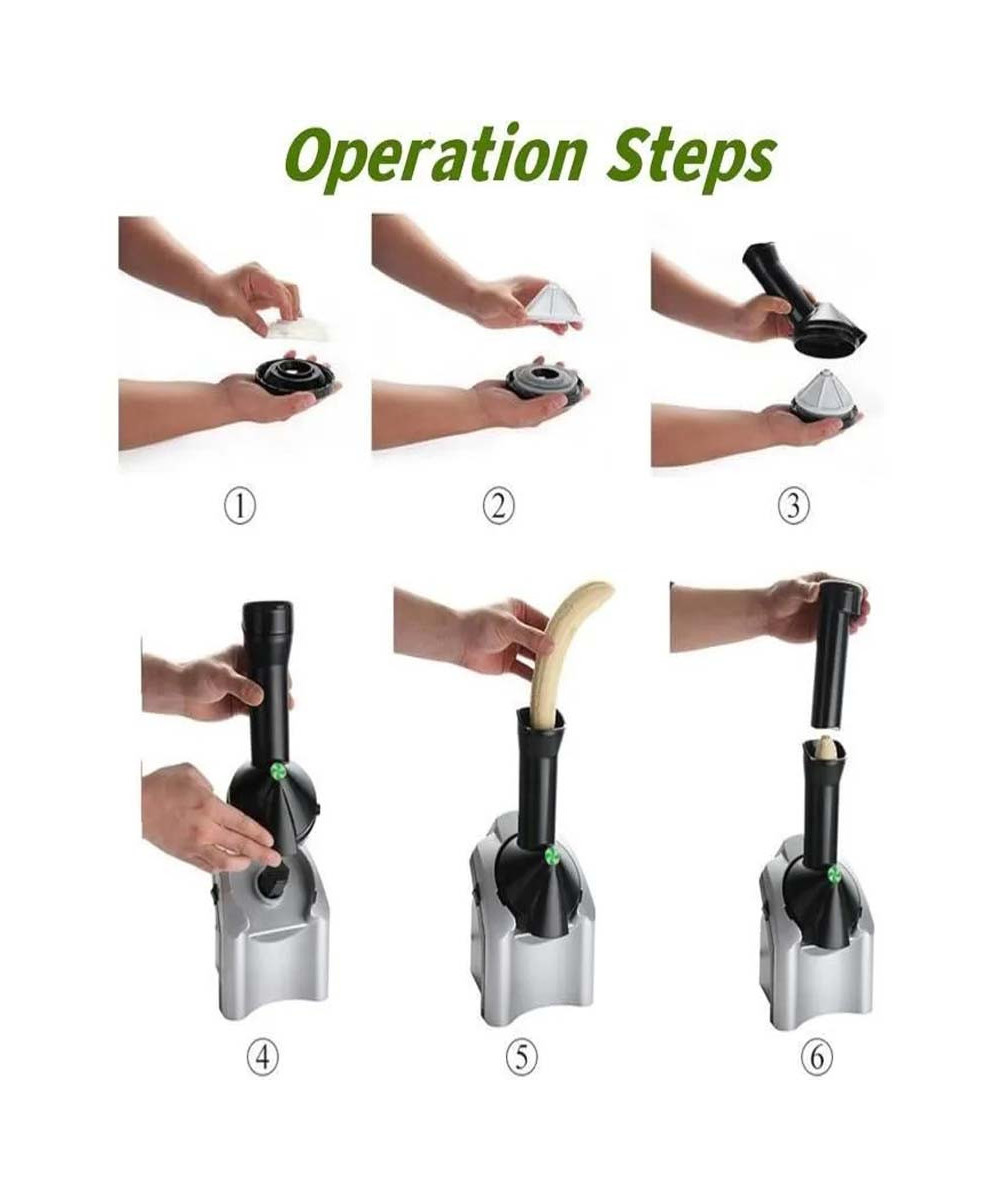 Operation Steps

①

②

③

④

⑤

⑥