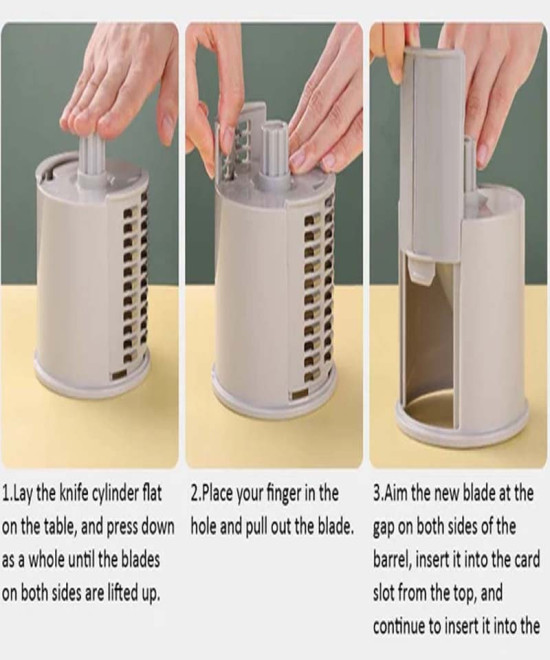 1.Lay the knife cylinder flat on the table, and press down as a whole until the blades on both sides are lifted up.

2.Place your finger in the hole and pull out the blade.

3.Aim the new blade at the gap on both sides of the barrel, insert it into the card slot from the top, and continue to insert it into the