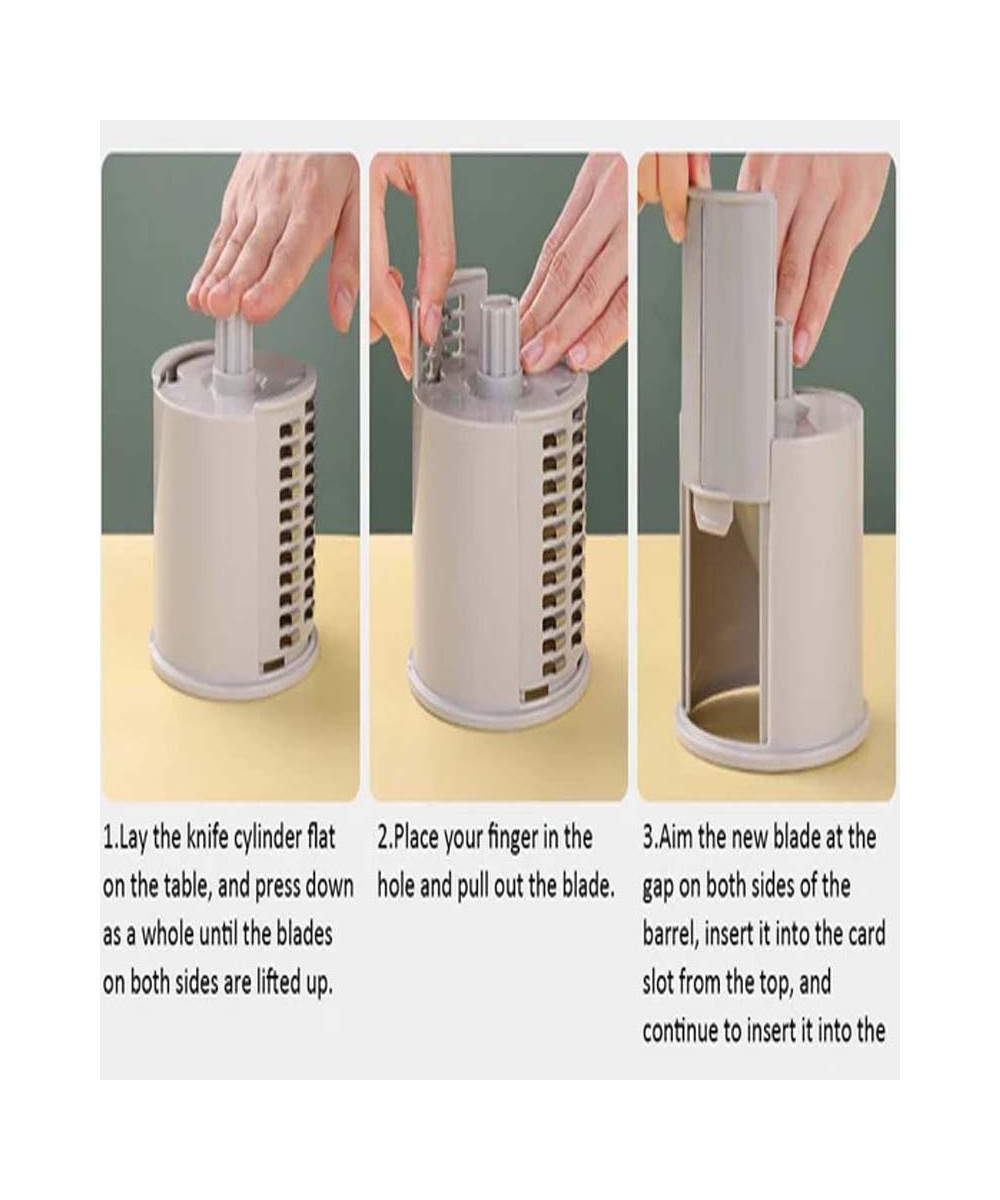 1.Lay the knife cylinder flat on the table, and press down as a whole until the blades on both sides are lifted up.

2.Place your finger in the hole and pull out the blade.

3.Aim the new blade at the gap on both sides of the barrel, insert it into the card slot from the top, and continue to insert it into the