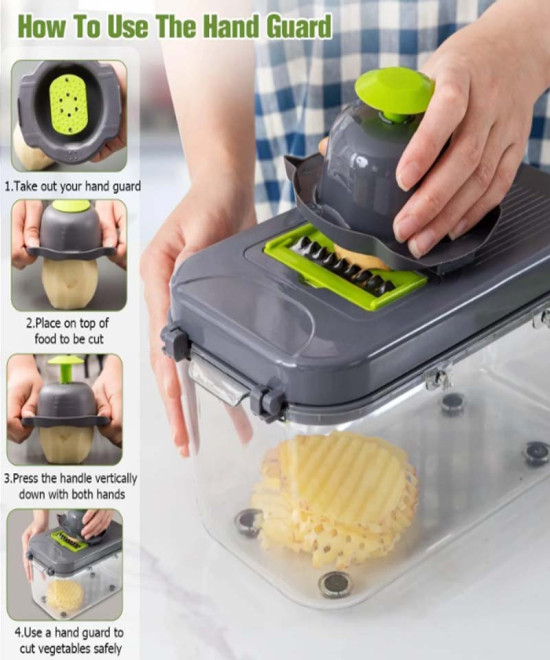 How To Use The Hand Guard

1.Take out your hand guard

2.Place on top of food to be cut

3.Press the handle vertically down with both hands

4.Use a hand guard to cut vegetables safely